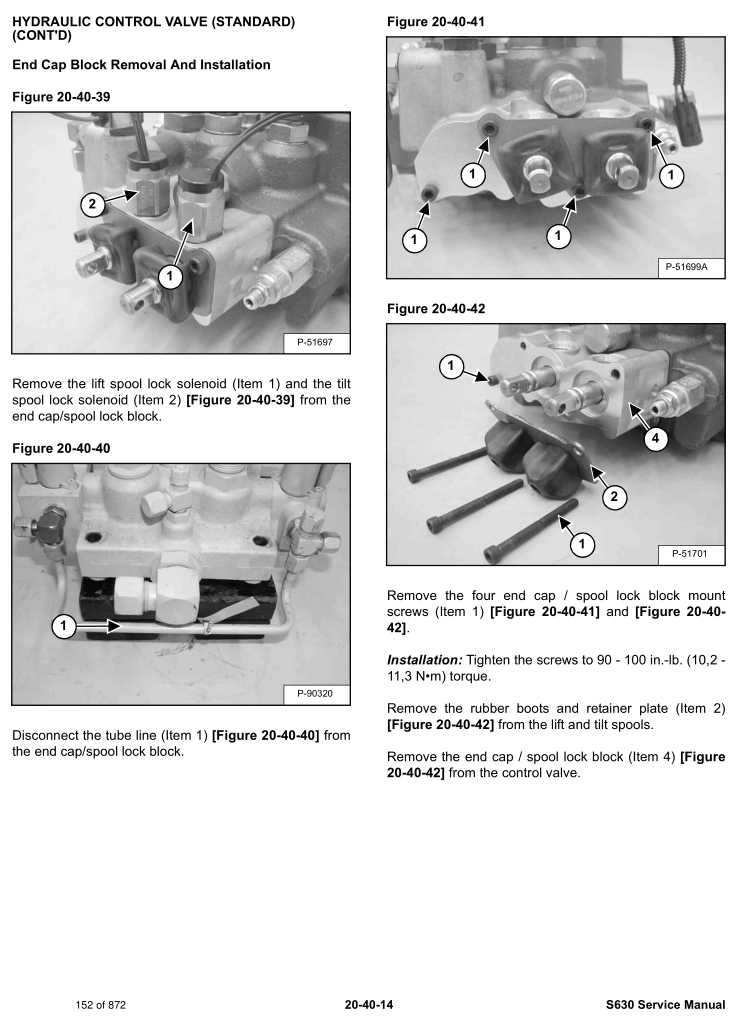 HYDRAULIC CONTROL VALVE (STANDARD) (CONT'D)

End Cap Block Removal And Installation

Figure 20-40-39

2

1

P-51697

Remove the lift spool lock solenoid (Item 1) and the tilt spool lock solenoid (Item 2) [Figure 20-40-39] from the end cap/spool lock block.

Figure 20-40-40

1

P-90320

Disconnect the tube line (Item 1) [Figure 20-40-40] from the end cap/spool lock block.

Figure 20-40-41

1

1

1

1

P-51699A

Figure 20-40-42

1

4

2

1

P-51701

Remove the four end cap / spool lock block mount screws (Item 1) [Figure 20-40-41] and [Figure 20-40-42].

Installation: Tighten the screws to 90 - 100 in.-lb. (10,2 - 11,3 N•m) torque.

Remove the rubber boots and retainer plate (Item 2) [Figure 20-40-42] from the lift and tilt spools.

Remove the end cap / spool lock block (Item 4) [Figure 20-40-42] from the control valve.

152 of 872

20-40-14

S630 Service Manual