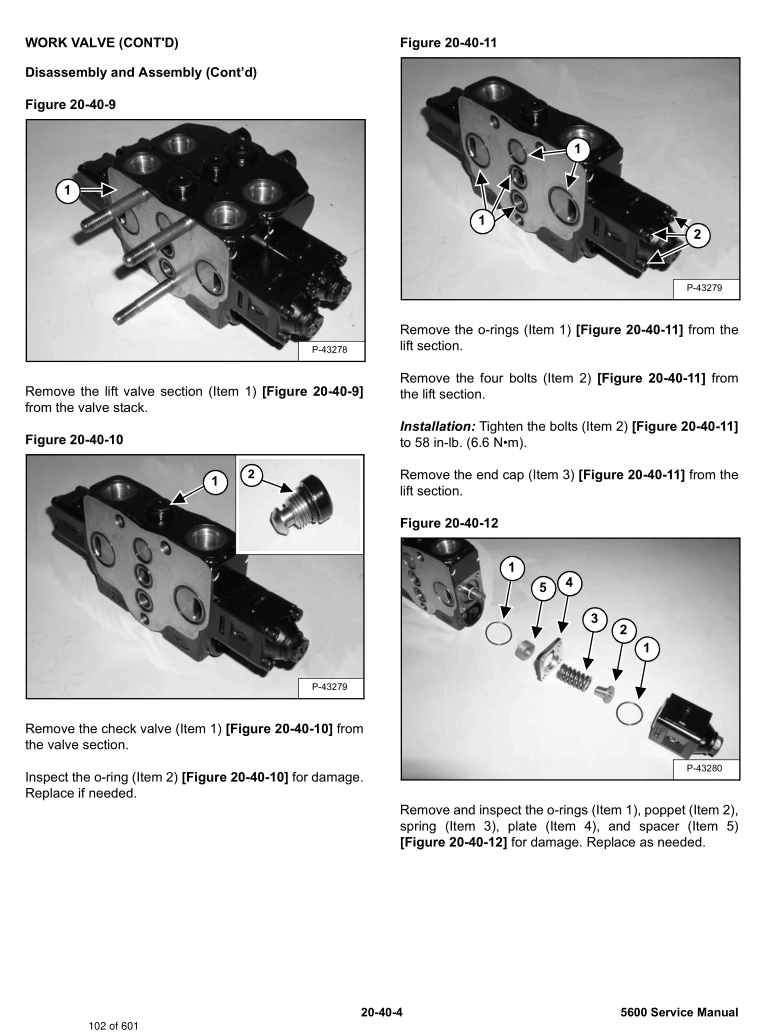 WORK VALVE (CONT'D)

Disassembly and Assembly (Cont'd)

Figure 20-40-9

1

P-43278

Remove the lift valve section (Item 1) [Figure 20-40-9] from the valve stack.

Figure 20-40-10

1

2

P-43279

Remove the check valve (Item 1) [Figure 20-40-10] from the valve section.

Inspect the o-ring (Item 2) [Figure 20-40-10] for damage. Replace if needed.

Figure 20-40-11

1

1

2

P-43279

Remove the o-rings (Item 1) [Figure 20-40-11] from the lift section.

Remove the four bolts (Item 2) [Figure 20-40-11] from the lift section.

Installation: Tighten the bolts (Item 2) [Figure 20-40-11] to 58 in-lb. (6.6 N•m).

Remove the end cap (Item 3) [Figure 20-40-11] from the lift section.

Figure 20-40-12

1

5

4

3

2

1

P-43280

Remove and inspect the o-rings (Item 1), poppet (Item 2), spring (Item 3), plate (Item 4), and spacer (Item 5) [Figure 20-40-12] for damage. Replace as needed.

20-40-4

5600 Service Manual

102 of 601